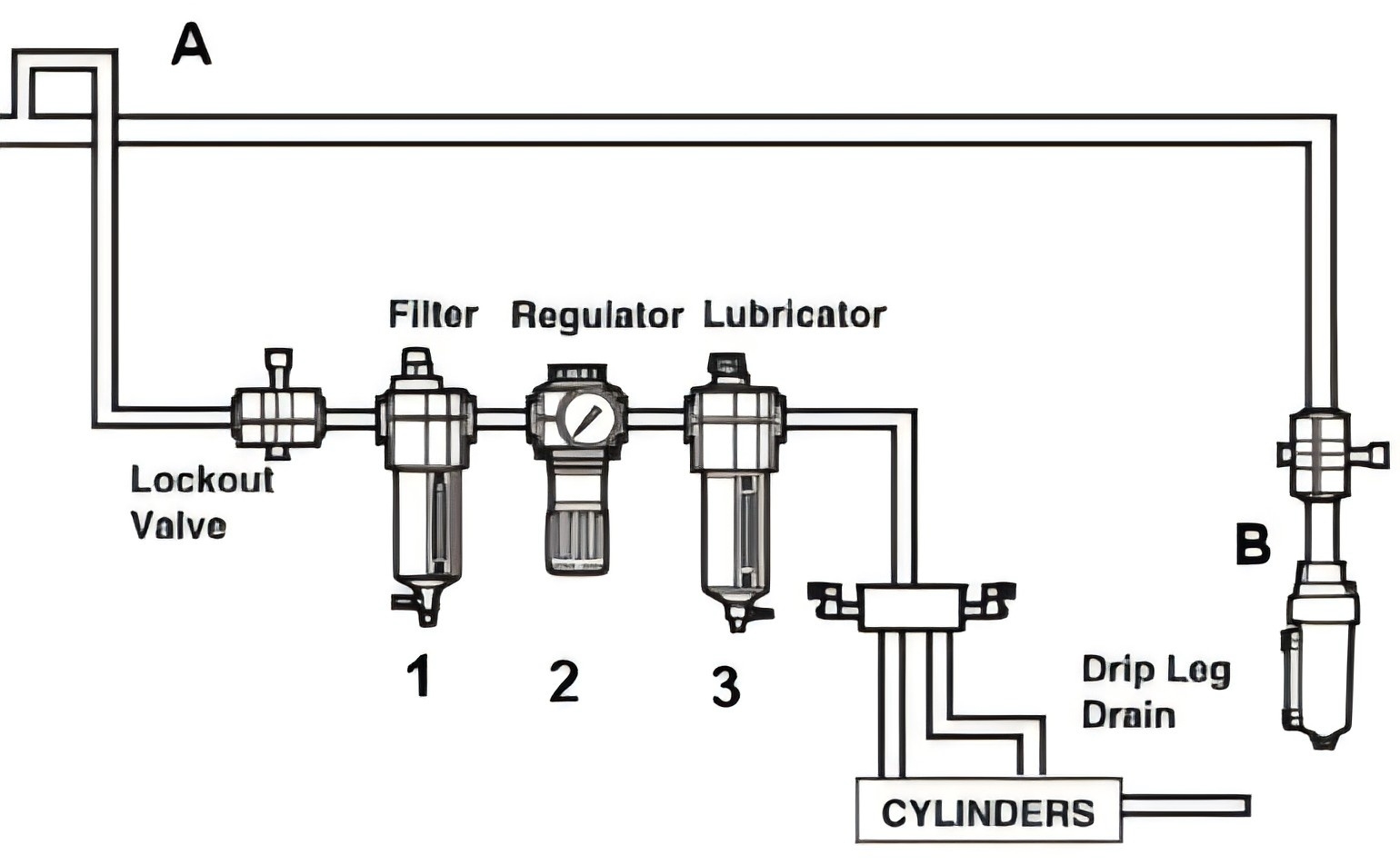 A

Filter Regulator Lubricator

Lockout Valve

1 2 3

B

Drip Leg Drain

CYLINDERS