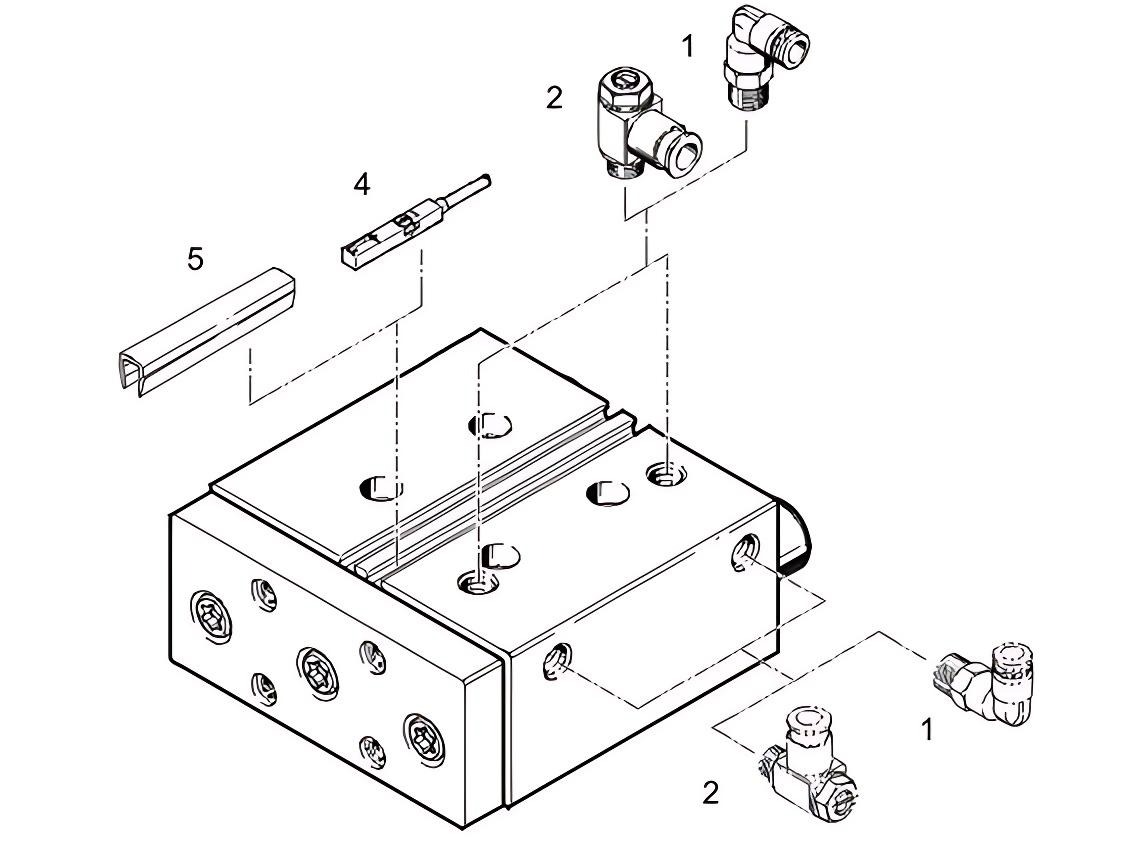 1
2
4
5
1
2