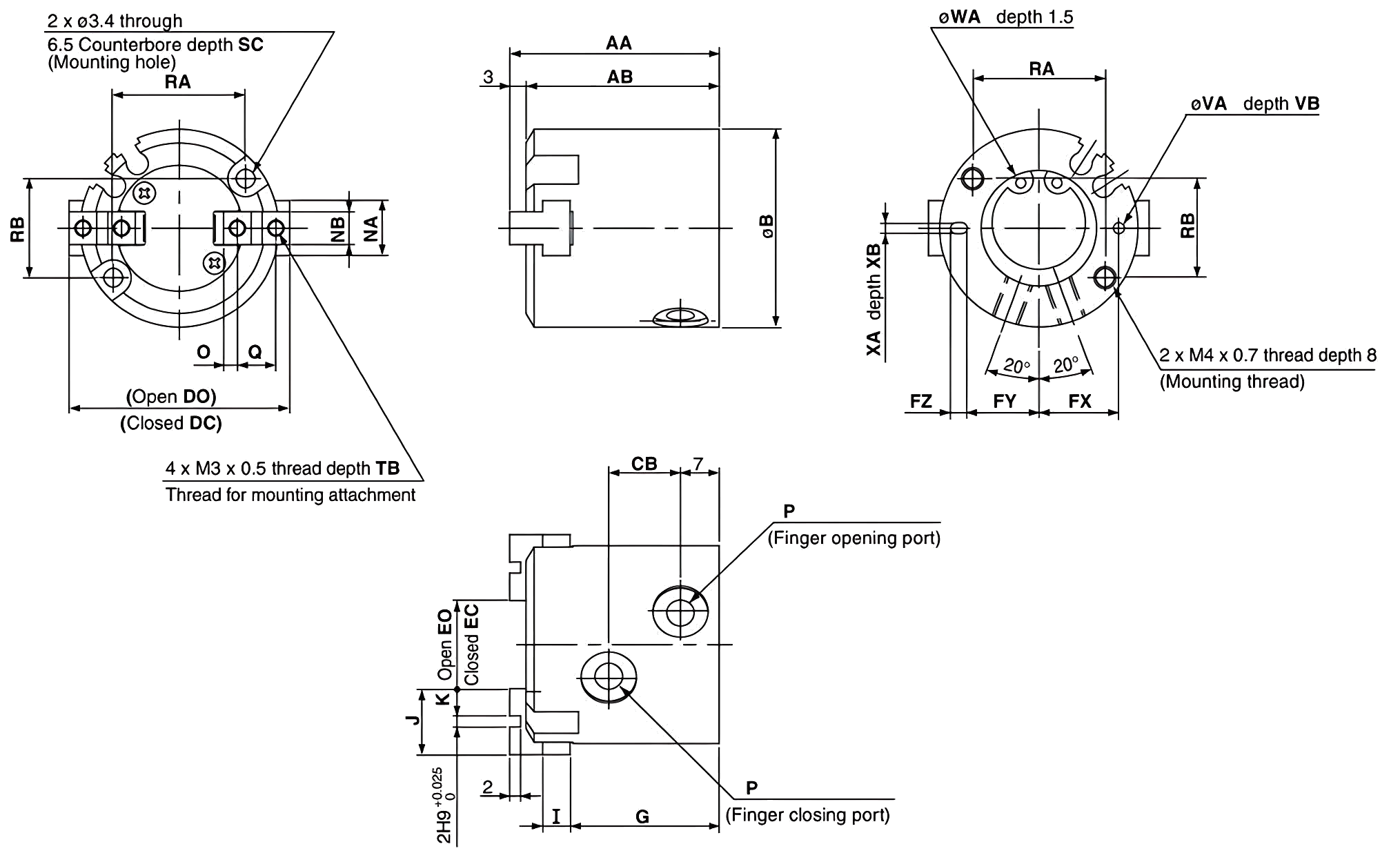 2 x ø3.4 through
6.5 Counterbore depth SC
(Mounting hole)

RA

RB

NB

NA

O

Q

(Open DO)
(Closed DC)

4 x M3 x 0.5 thread depth TB
Thread for mounting attachment

AA

3

AB

øB

øWA depth 1.5

RA

øVA depth VB

RB

XA depth XB

20°

20°

2 x M4 x 0.7 thread depth 8
(Mounting thread)

FZ

FY

FX

CB

7

P
(Finger opening port)

Open EO

Closed EC

K

J

$2H9^{+0.025}_{0}$

2

I

G

P
(Finger closing port)